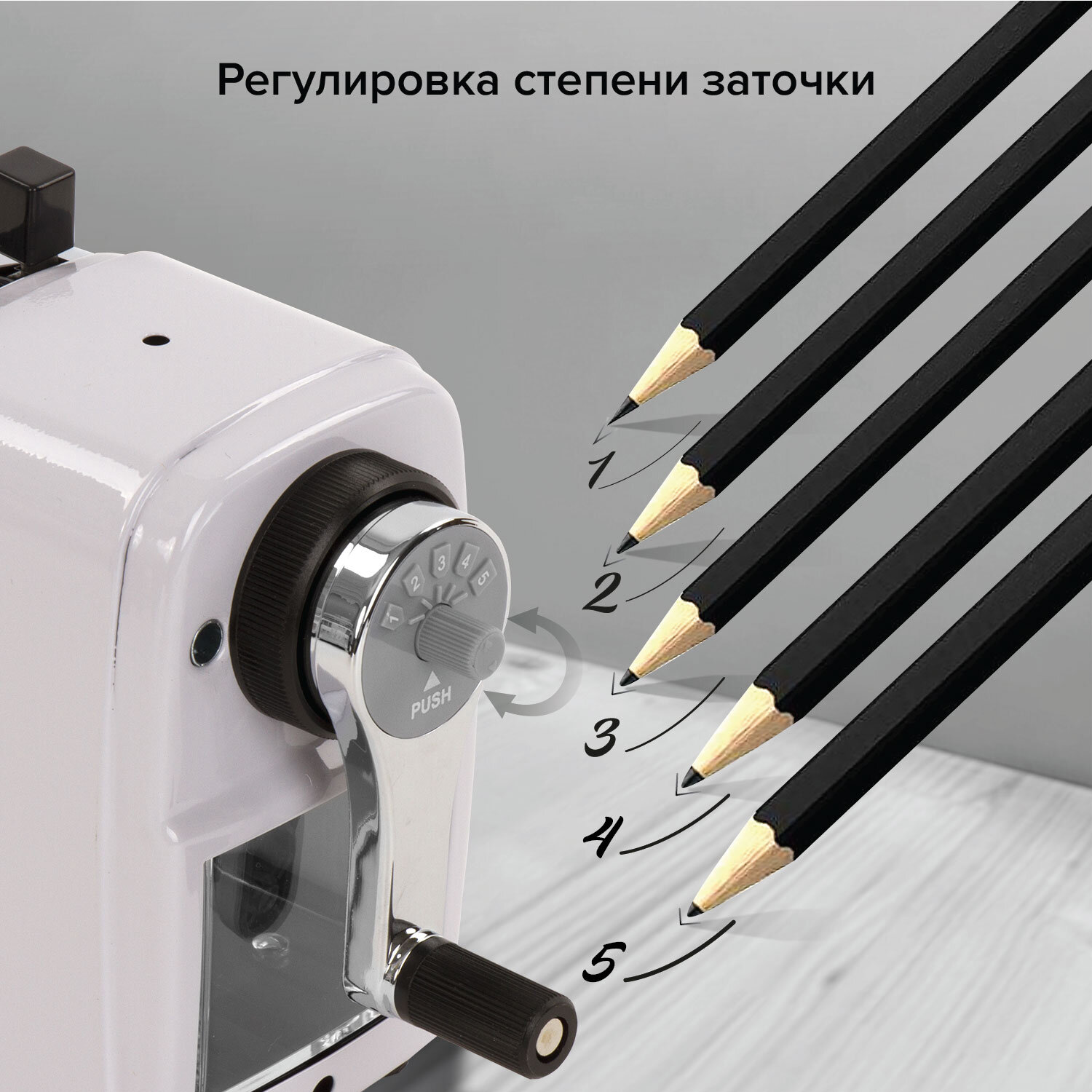 Регулировка степени заточки

1 2 3 4 5

PUSH

1

2

3

4

5