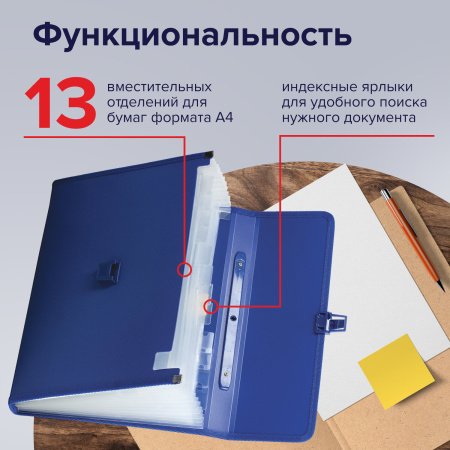 Функциональность

13 вместительных отделений для бумаг формата А4

индексные ярлыки для удобного поиска нужного документа