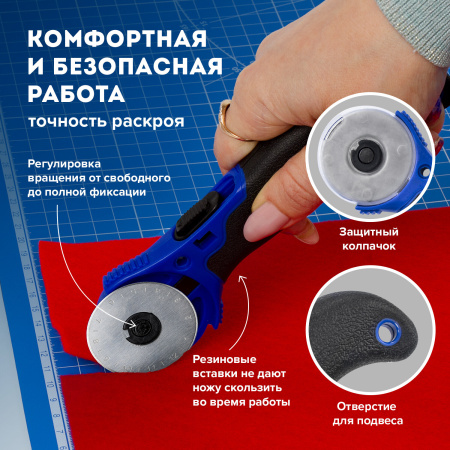 КОМФОРТНАЯ И БЕЗОПАСНАЯ РАБОТА

точность раскроя

Регулировка вращения от свободного до полной фиксации

Защитный колпачок

Резиновые вставки не дают ножу скользить во время работы

Отверстие для подвеса