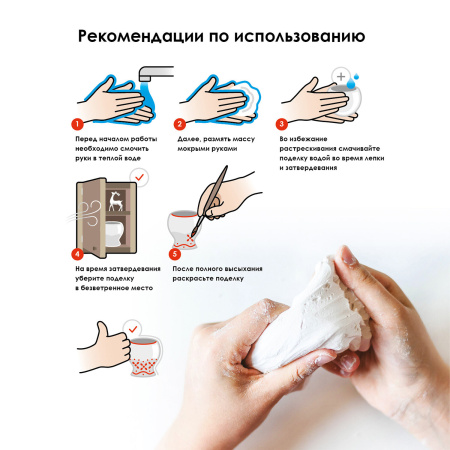 Рекомендации по использованию

1
Перед началом работы необходимо смочить руки в теплой воде

2
Далее, размять массу мокрыми руками

3
Во избежание растрескивания смачивайте поделку водой во время лепки и затвердевания

4
На время затвердевания уберите поделку в безветренное место

5
После полного высыхания раскрасьте поделку