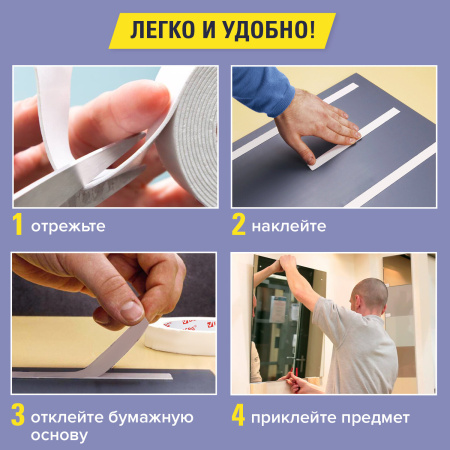 ЛЕГКО И УДОБНО!

1 отрежьте

2 наклейте

3 отклейте бумажную основу

4 приклейте предмет