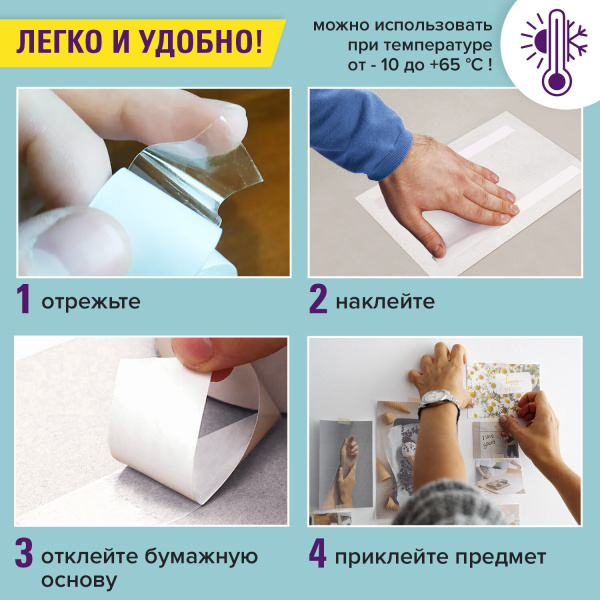 ЛЕГКО И УДОБНО!

можно использовать при температуре от - 10 до +65 °C !

1 отрежьте

2 наклейте

3 отклейте бумажную основу

4 приклейте предмет