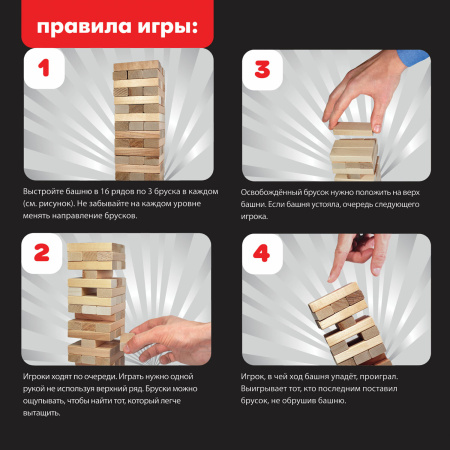 правила игры:

1

Выстройте башню в 16 рядов по 3 бруска в каждом (см. рисунок). Не забывайте на каждом уровне менять направление брусков.

2

Игроки ходят по очереди. Играть нужно одной рукой не используя верхний ряд. Бруски можно ощупывать, чтобы найти тот, который легче вытащить.

3

Освобождённый брусок нужно положить на верх башни. Если башня устояла, очередь следующего игрока.

4

Игрок, в чей ход башня упадёт, проиграл. Выигрывает тот, кто последним поставил брусок, не обрушив башню.