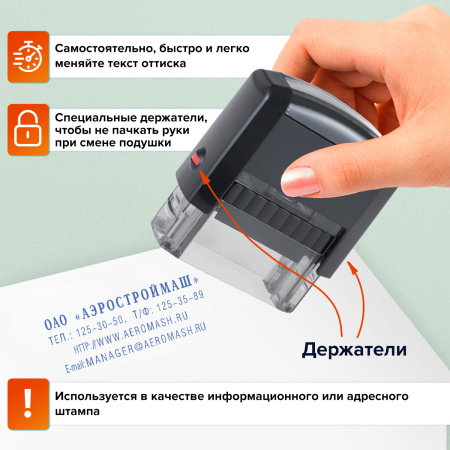 Самостоятельно, быстро и легко меняйте текст оттиска

Специальные держатели, чтобы не пачкать руки при смене подушки

ОАО «АЭРОСТРОЙМАШ»
ТЕЛ.: 125-30-50, Т/Ф: 125-35-89
HTTP://WWW.AEROMASH.RU
E-mail:MANAGER@AEROMASH.RU

Держатели

!

Используется в качестве информационного или адресного штампа