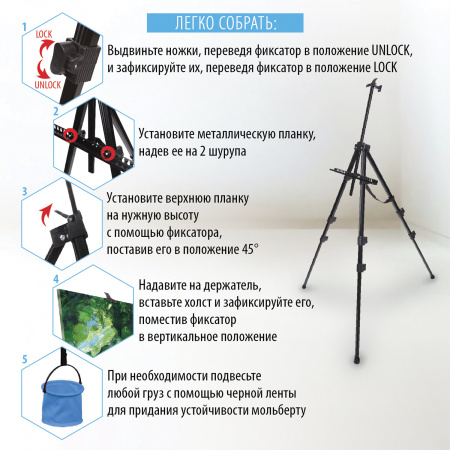 ЛЕГКО СОБРАТЬ:

1

LOCK

UNLOCK

Выдвиньте ножки, переведя фиксатор в положение UNLOCK, и зафиксируйте их, переведя фиксатор в положение LOCK

2

Установите металлическую планку, надев ее на 2 шурупа

3

Установите верхнюю планку на нужную высоту с помощью фиксатора, поставив его в положение 45°

4

Надавите на держатель, вставьте холст и зафиксируйте его, поместив фиксатор в вертикальное положение

5

При необходимости подвесьте любой груз с помощью черной ленты для придания устойчивости мольберту