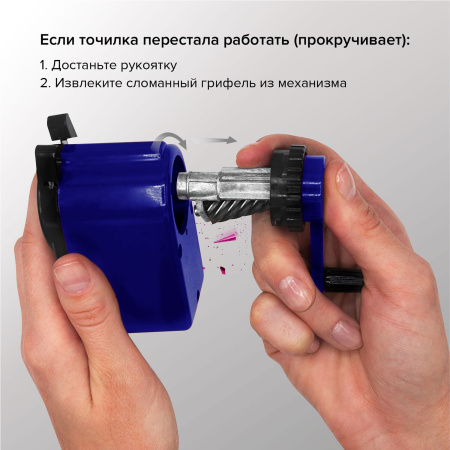 Если точилка перестала работать (прокручивает):

1. Достаньте рукоятку
2. Извлеките сломанный грифель из механизма