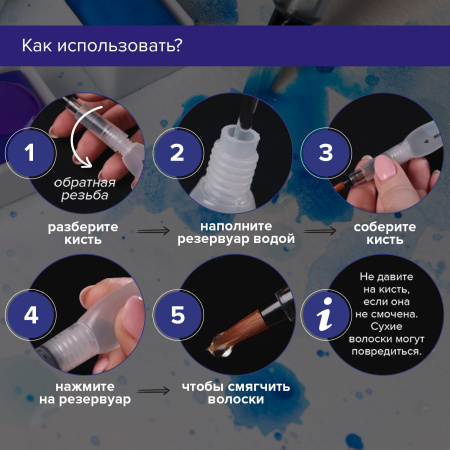 Как использовать?

1

обратная резьба

разберите кисть

2

наполните резервуар водой

3

соберите кисть

4

нажмите на резервуар

5

чтобы смягчить волоски

i

Не давите на кисть, если она не смочена. Сухие волоски могут повредиться.