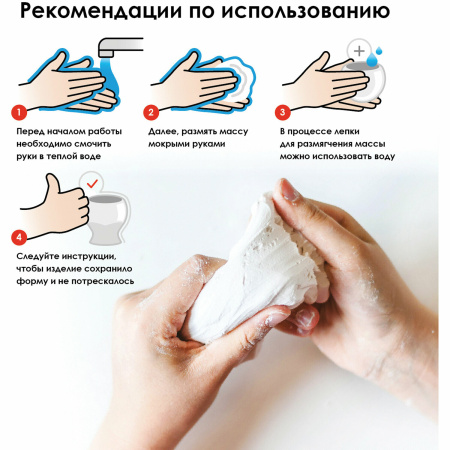 Рекомендации по использованию

1

Перед началом работы необходимо смочить руки в теплой воде

2

Далее, размять массу мокрыми руками

3

В процессе лепки для размягчения массы можно использовать воду

4

Следуйте инструкции, чтобы изделие сохранило форму и не потрескалось