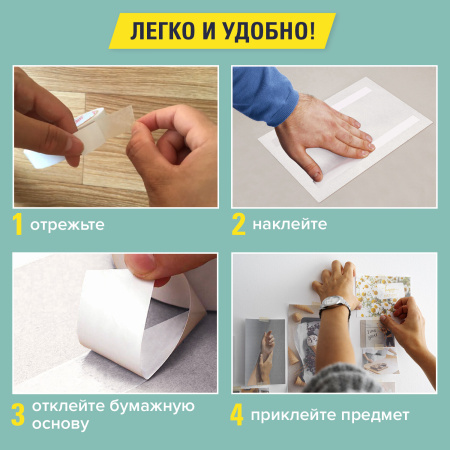 ЛЕГКО И УДОБНО!

1 отрежьте

2 наклейте

3 отклейте бумажную основу

4 приклейте предмет