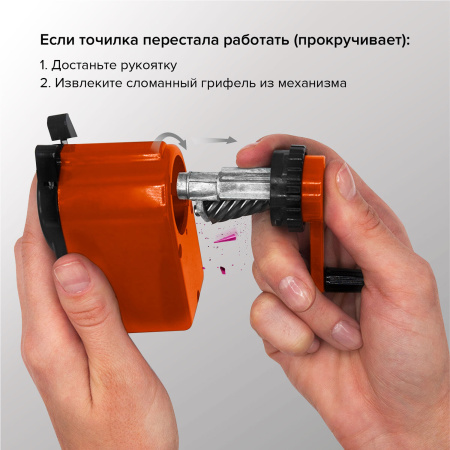 Если точилка перестала работать (прокручивает):

1. Достаньте рукоятку
2. Извлеките сломанный грифель из механизма