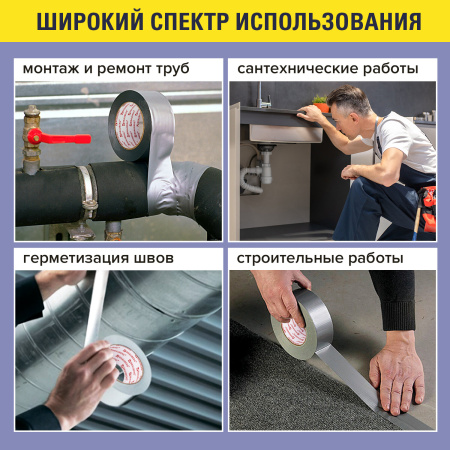 ШИРОКИЙ СПЕКТР ИСПОЛЬЗОВАНИЯ

монтаж и ремонт труб

сантехнические работы

герметизация швов

строительные работы